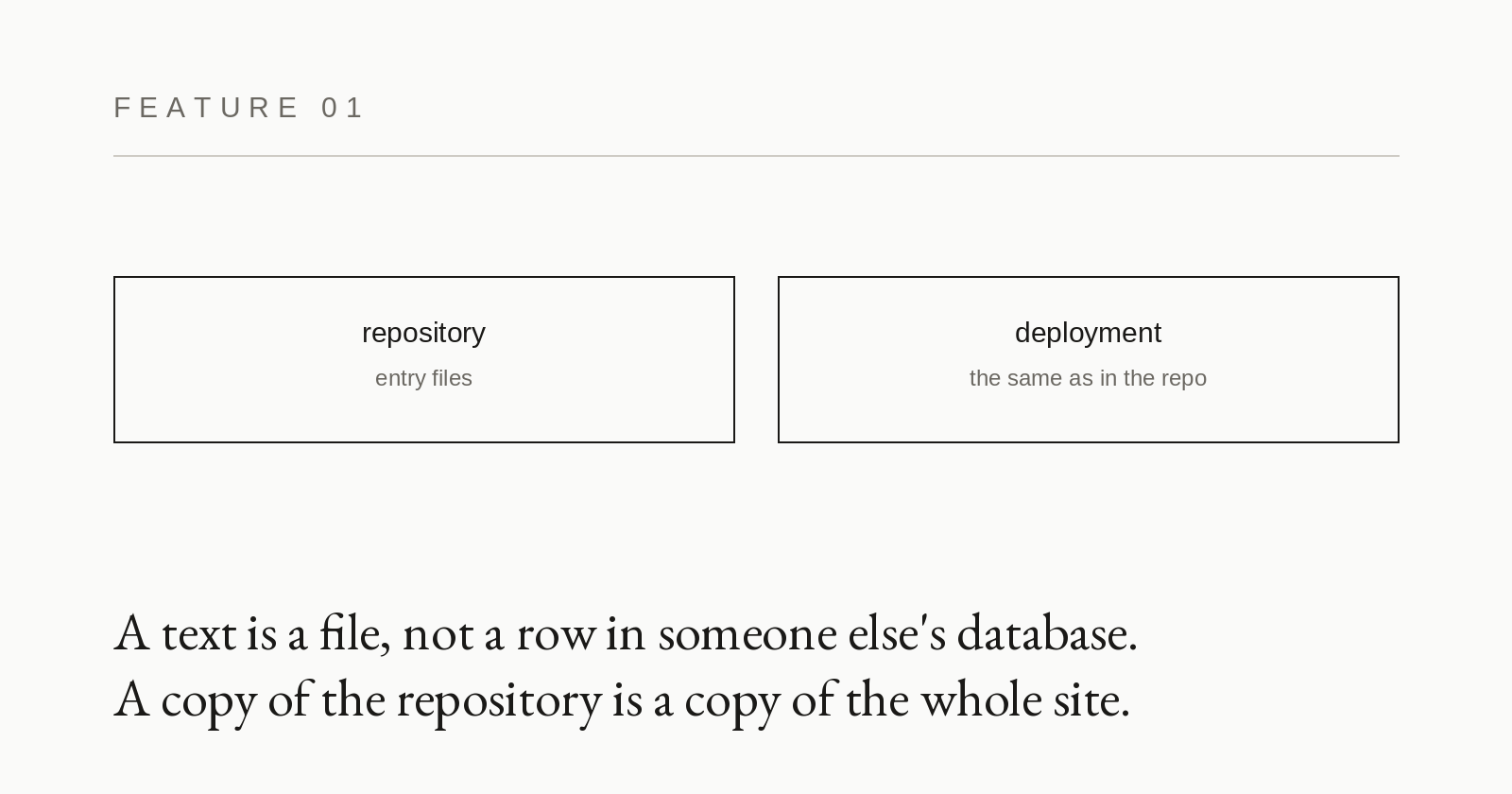 FEATURE 01

repository
entry files

deployment
the same as in the repo

A text is a file, not a row in someone else's database.
A copy of the repository is a copy of the whole site.