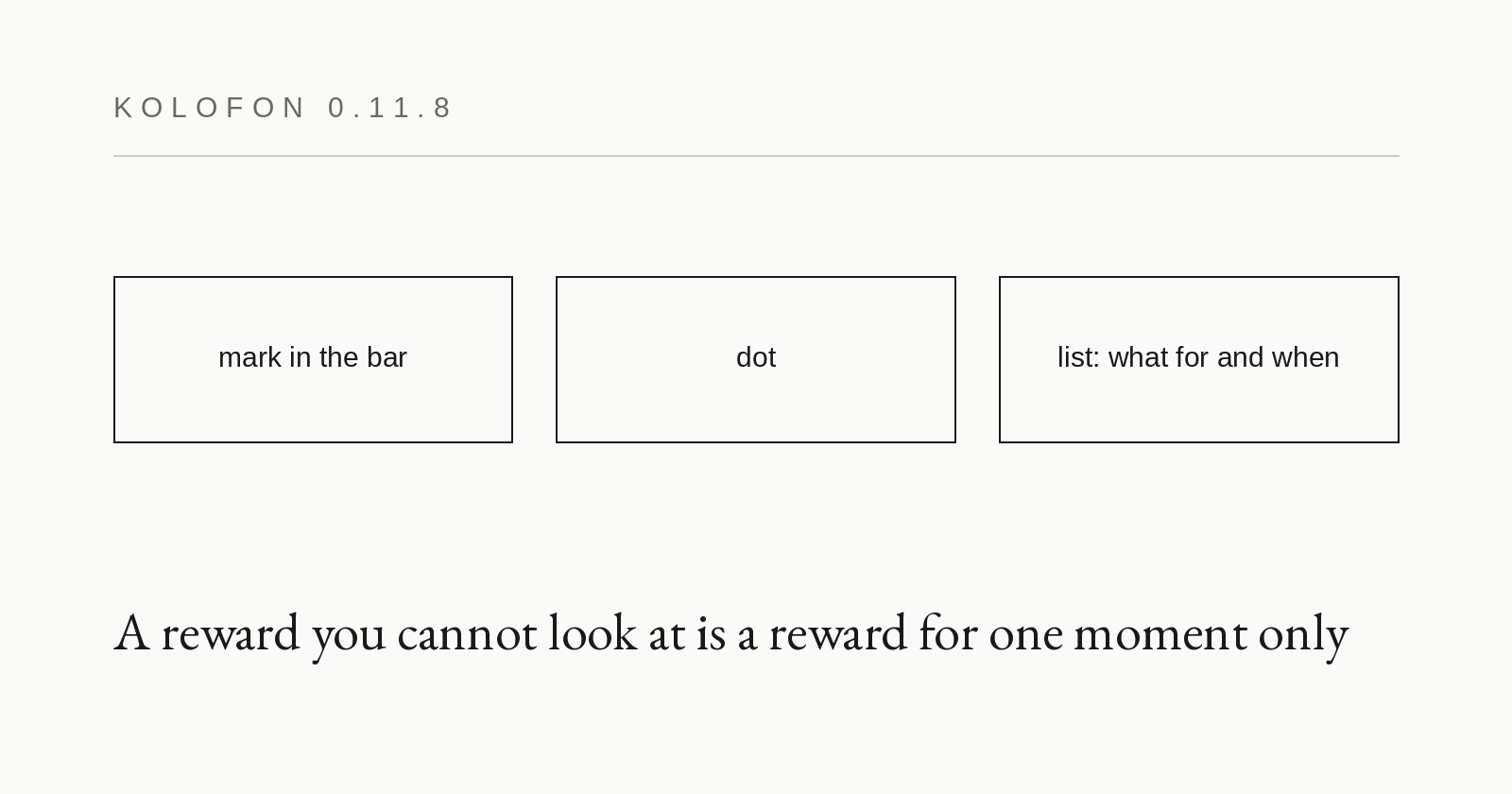 KOLOFON 0.11.8

mark in the bar

dot

list: what for and when

A reward you cannot look at is a reward for one moment only